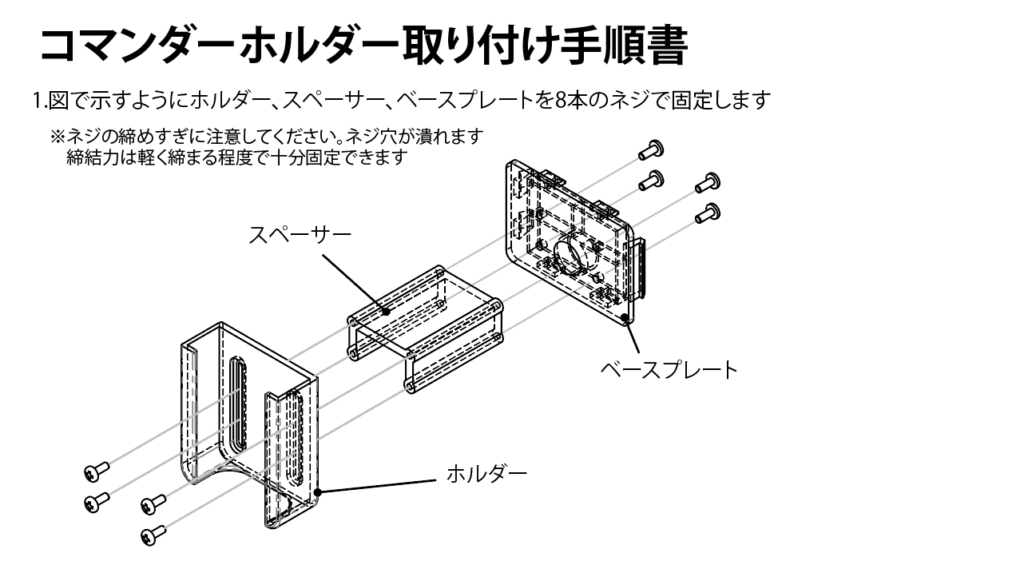 コマンダーホルダー取り付け手順書

1.図で示すようにホルダー、スペーサー、ベースプレートを8本のネジで固定します

※ネジの締めすぎに注意してください。ネジ穴が潰れます
締結力は軽く締まる程度で十分固定できます

スペーサー

ベースプレート

ホルダー